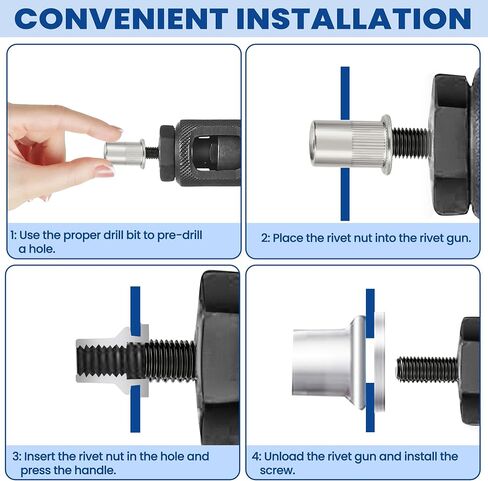 CONVENIENT INSTALLATION

1: Use the proper drill bit to pre-drill a hole.

2: Place the rivet nut into the rivet gun.

3: Insert the rivet nut in the hole and press the handle.

4: Unload the rivet gun and install the screw.