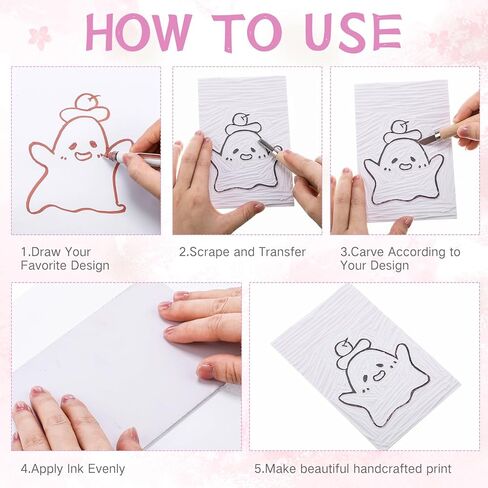 HOW TO USE

1.Draw Your Favorite Design

2.Scrape and Transfer

3.Carve According to Your Design

4.Apply Ink Evenly

5.Make beautiful handcrafted print