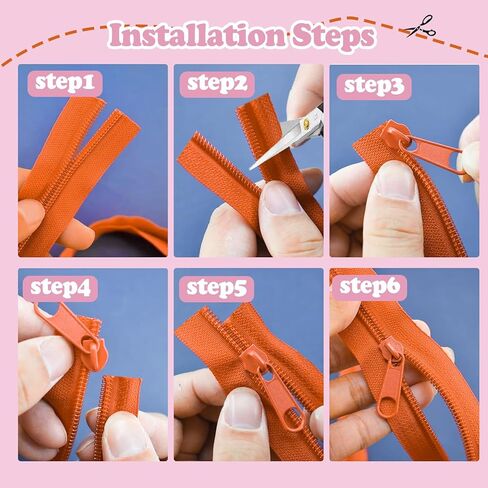 Installation Steps

step1

step2

step3

step4

step5

step6