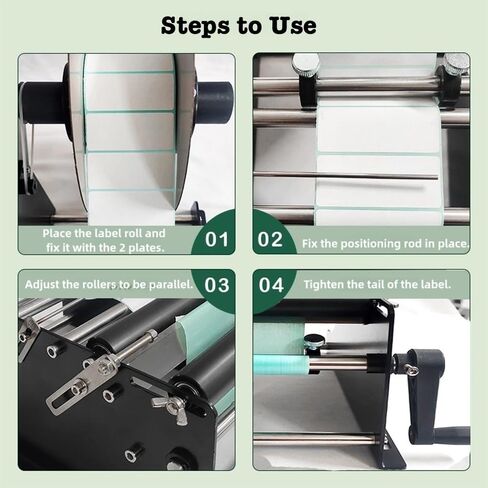 Steps to Use

Place the label roll and fix it with the 2 plates.

01

02

Fix the positioning rod in place.

Adjust the rollers to be parallel.

03

04

Tighten the tail of the label.