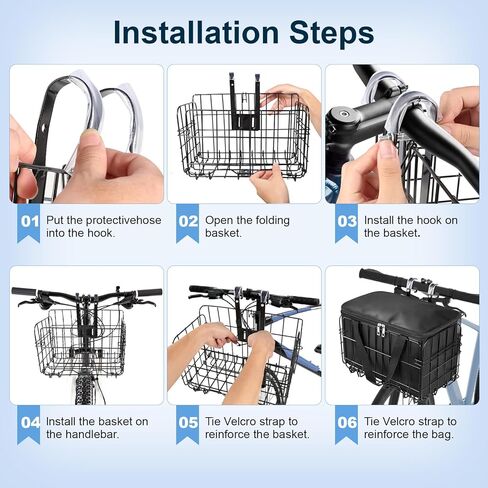 Installation Steps

01 Put the protectivehose into the hook.

02 Open the folding basket.

03 Install the hook on the basket.

04 Install the basket on the handlebar.

05 Tie Velcro strap to reinforce the basket.

06 Tie Velcro strap to reinforce the bag.