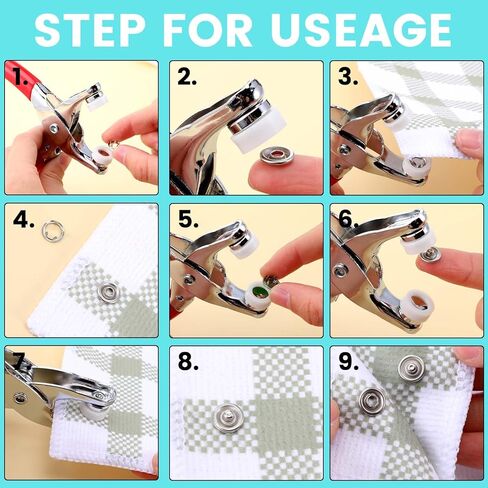 STEP FOR USEAGE

1.

2.

3.

4.

5.

6.

7.

8.

9.