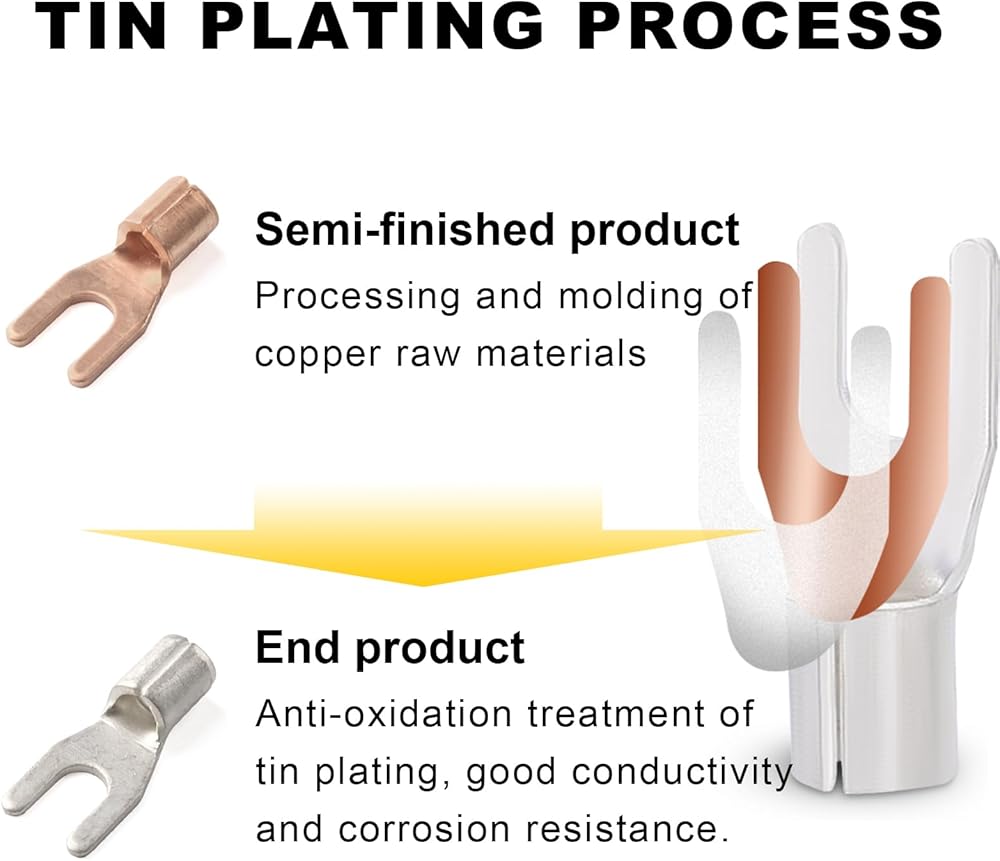 TIN PLATING PROCESS

Semi-finished product
Processing and molding of copper raw materials

End product
Anti-oxidation treatment of tin plating, good conductivity and corrosion resistance.