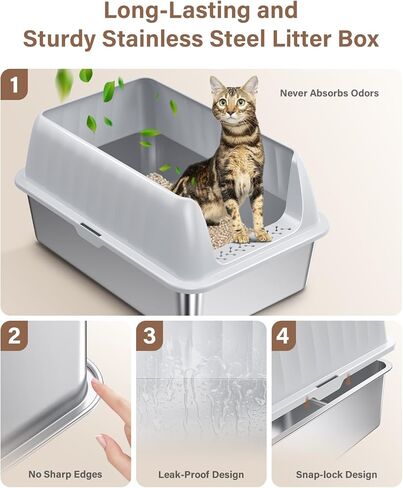 Long-Lasting and
Sturdy Stainless Steel Litter Box

1

Never Absorbs Odors

2

No Sharp Edges

3

Leak-Proof Design

4

Snap-lock Design