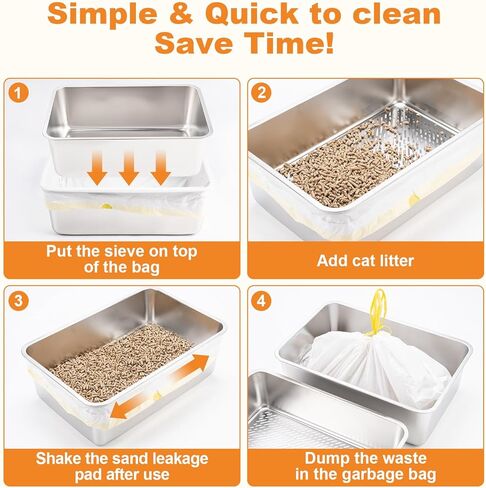 Simple & Quick to clean
Save Time!

1

Put the sieve on top of the bag

2

Add cat litter

3

Shake the sand leakage pad after use

4

Dump the waste in the garbage bag