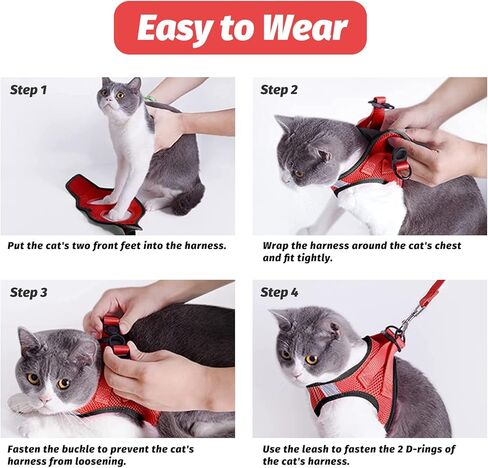 Easy to Wear

Step 1

Put the cat's two front feet into the harness.

Step 2

Wrap the harness around the cat's chest and fit tightly.

Step 3

Fasten the buckle to prevent the cat's harness from loosening.

Step 4

Use the leash to fasten the 2 D-rings of the cat's harness.