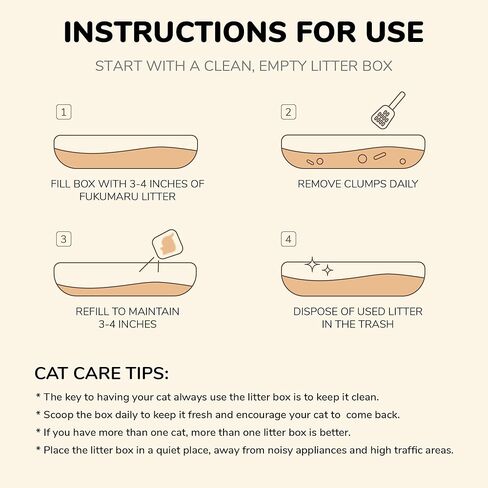 INSTRUCTIONS FOR USE

START WITH A CLEAN, EMPTY LITTER BOX

1

FILL BOX WITH 3-4 INCHES OF FUKUMARU LITTER

2

REMOVE CLUMPS DAILY

3

REFILL TO MAINTAIN 3-4 INCHES

4

DISPOSE OF USED LITTER IN THE TRASH

CAT CARE TIPS:

* The key to having your cat always use the litter box is to keep it clean.
* Scoop the box daily to keep it fresh and encourage your cat to come back.
* If you have more than one cat, more than one litter box is better.
* Place the litter box in a quiet place, away from noisy appliances and high traffic areas.