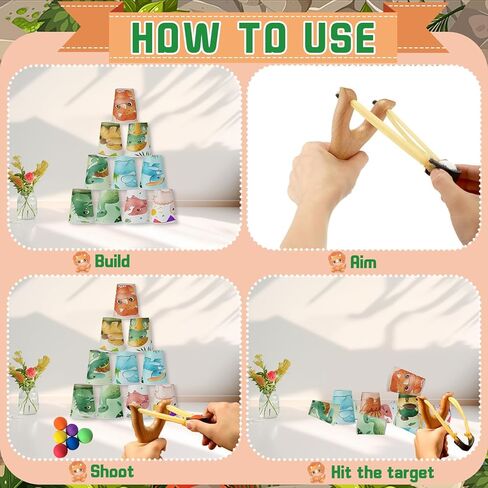 HOW TO USE

Build

Aim

Shoot

Hit the target