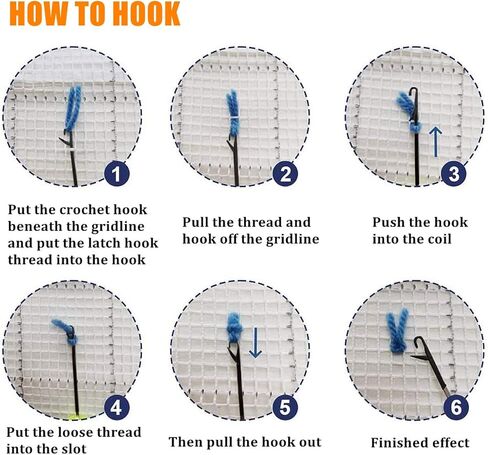 HOW TO HOOK

1

Put the crochet hook beneath the gridline and put the latch hook thread into the hook

2

Pull the thread and hook off the gridline

3

Push the hook into the coil

4

Put the loose thread into the slot

5

Then pull the hook out

6

Finished effect