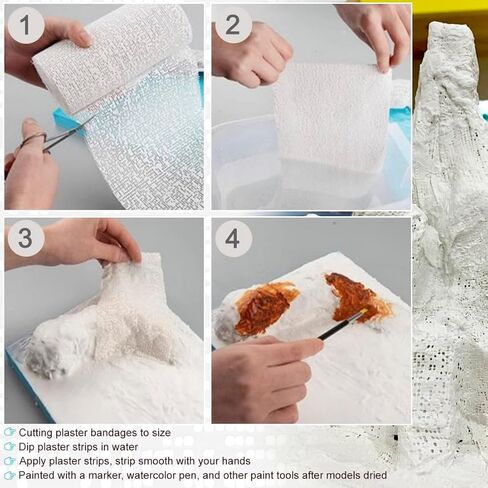 1

2

3

4

Cutting plaster bandages to size
Dip plaster strips in water
Apply plaster strips, strip smooth with your hands
Painted with a marker, watercolor pen, and other paint tools after models dried