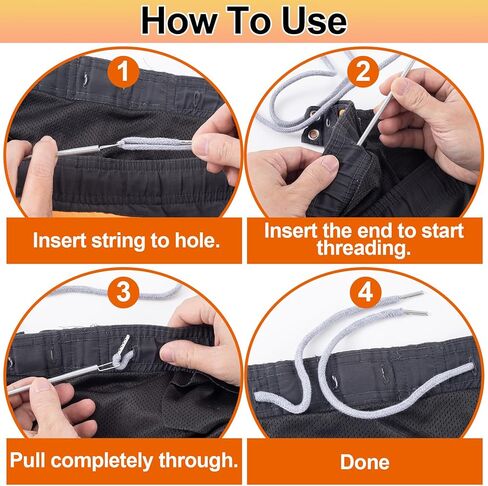 How To Use

1

Insert string to hole.

2

Insert the end to start threading.

3

Pull completely through.

4

Done