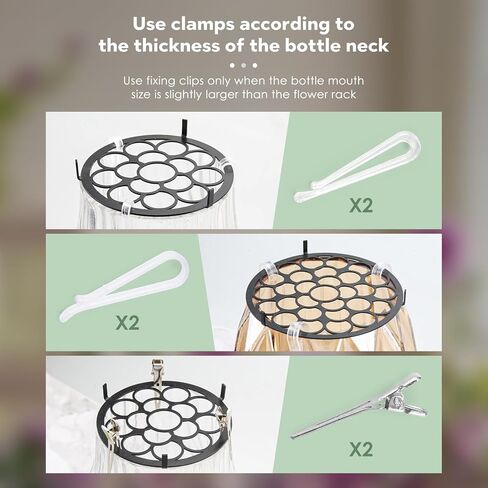 Use clamps according to the thickness of the bottle neck

Use fixing clips only when the bottle mouth size is slightly larger than the flower rack

X2

X2

X2