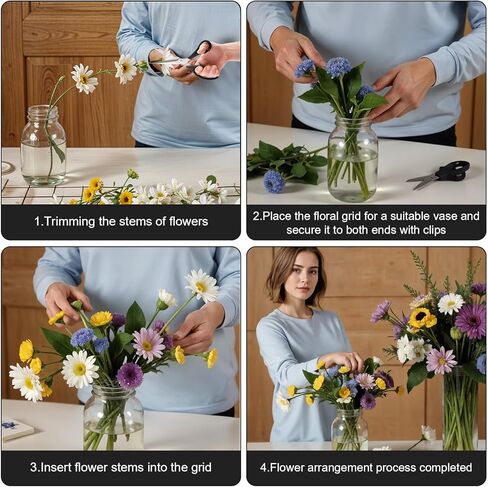 1.Trimming the stems of flowers

2.Place the floral grid for a suitable vase and secure it to both ends with clips

3.Insert flower stems into the grid

4.Flower arrangement process completed