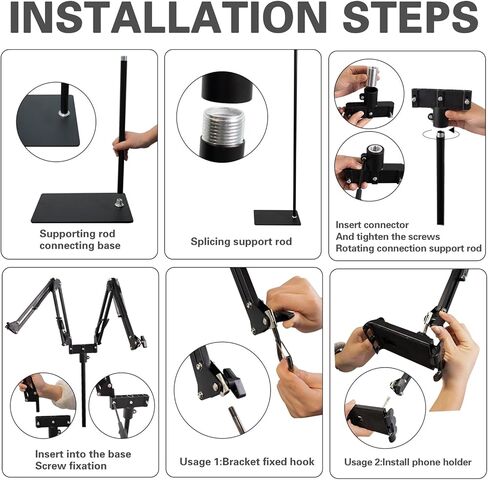 INSTALLATION STEPS

Supporting rod connecting base

Splicing support rod

Insert connector
And tighten the screws
Rotating connection support rod

Insert into the base
Screw fixation

Usage 1:Bracket fixed hook

Usage 2:Install phone holder