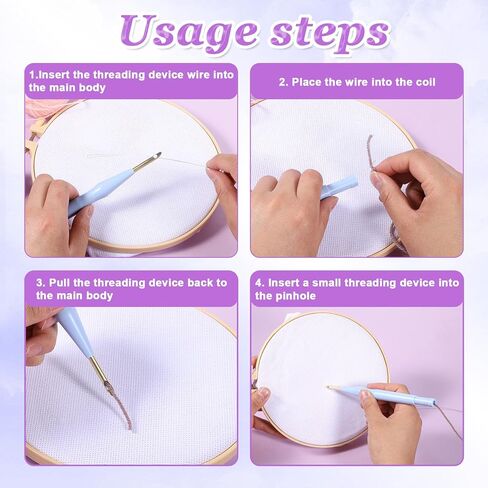 Usage steps

1.Insert the threading device wire into the main body

2. Place the wire into the coil

3. Pull the threading device back to the main body

4. Insert a small threading device into the pinhole