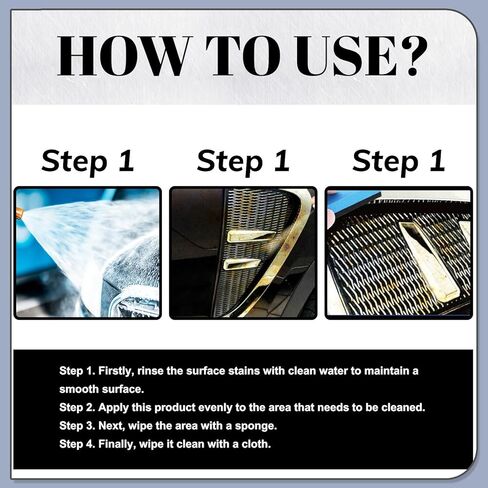 HOW TO USE?

Step 1

Step 1

Step 1

Step 1. Firstly, rinse the surface stains with clean water to maintain a smooth surface.

Step 2. Apply this product evenly to the area that needs to be cleaned.

Step 3. Next, wipe the area with a sponge.

Step 4. Finally, wipe it clean with a cloth.