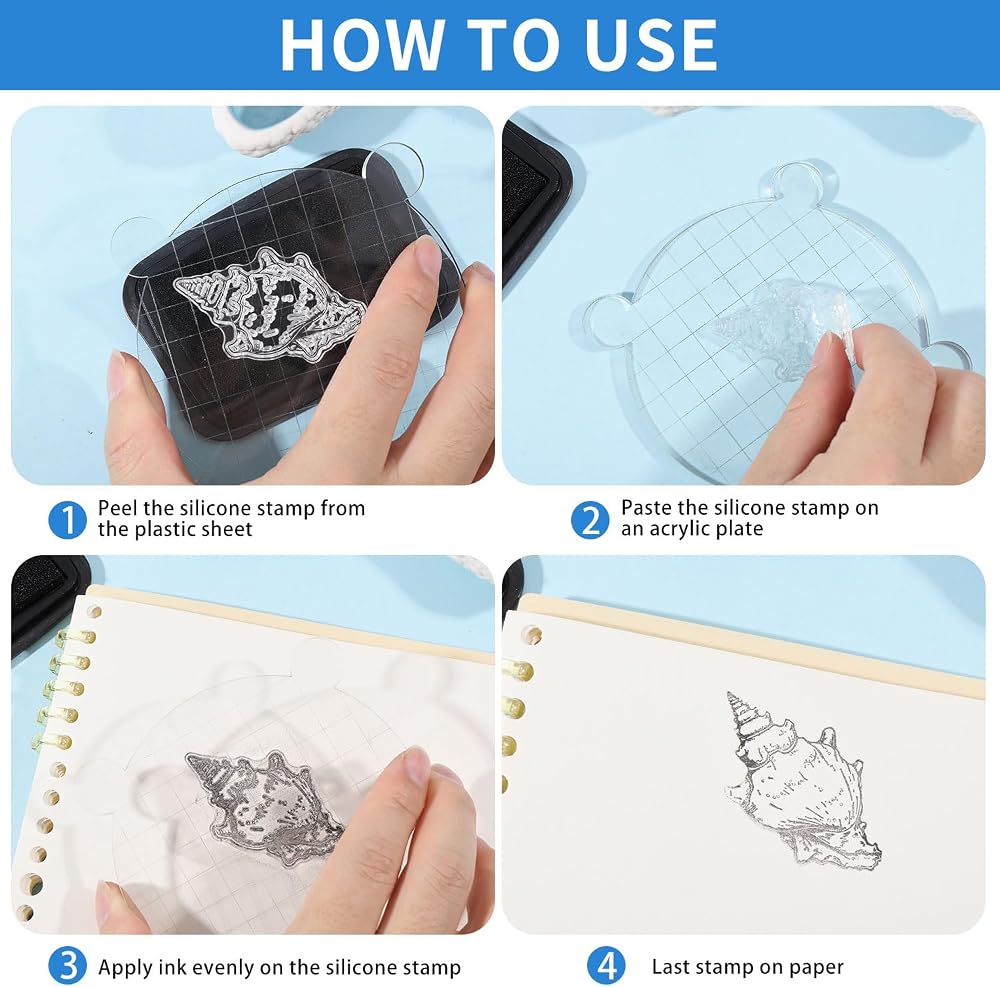 HOW TO USE

1 Peel the silicone stamp from the plastic sheet

2 Paste the silicone stamp on an acrylic plate

3 Apply ink evenly on the silicone stamp

4 Last stamp on paper