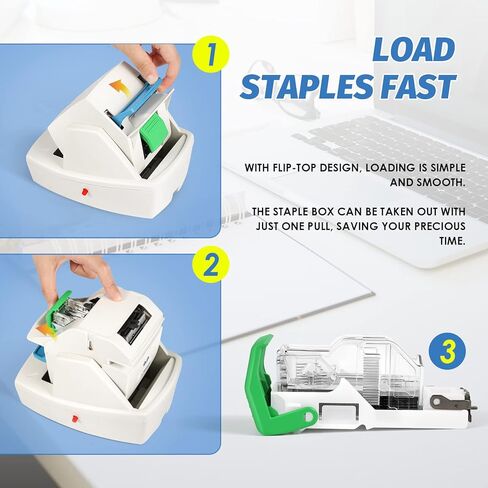 1

LOAD STAPLES FAST

WITH FLIP-TOP DESIGN, LOADING IS SIMPLE AND SMOOTH.

THE STAPLE BOX CAN BE TAKEN OUT WITH JUST ONE PULL, SAVING YOUR PRECIOUS TIME.

2

3