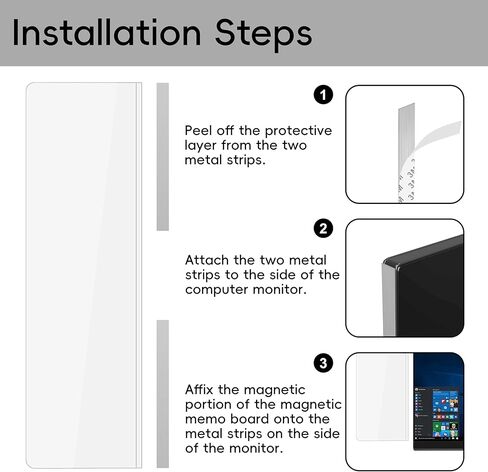 Installation Steps

1

Peel off the protective layer from the two metal strips.

2

Attach the two metal strips to the side of the computer monitor.

3

Affix the magnetic portion of the magnetic memo board onto the metal strips on the side of the monitor.