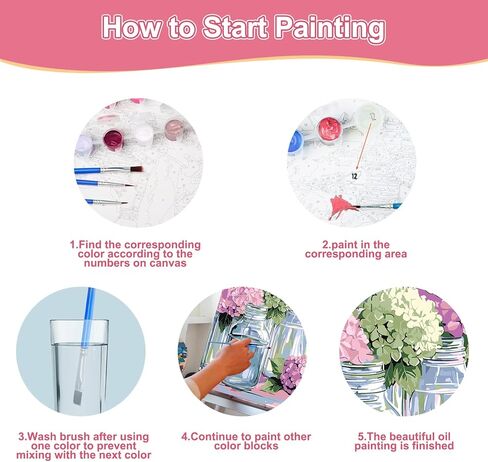 How to Start Painting

12

12

1.Find the corresponding color according to the numbers on canvas

2.paint in the corresponding area

3.Wash brush after using one color to prevent mixing with the next color

4.Continue to paint other color blocks

5.The beautiful oil painting is finished