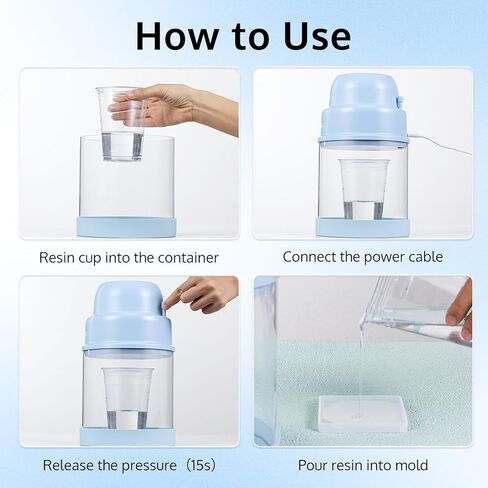 How to Use

Resin cup into the container

Connect the power cable

Release the pressure（15s)

Pour resin into mold