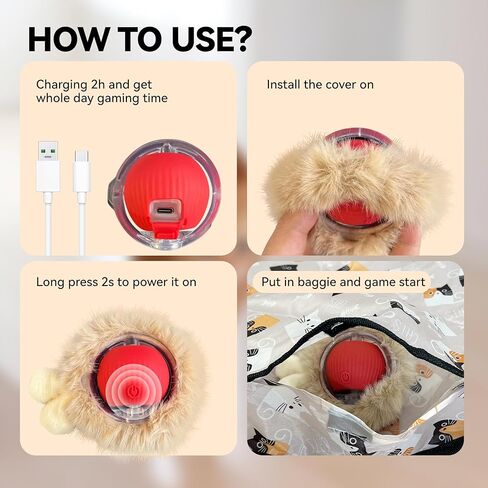 HOW TO USE?

Charging 2h and get whole day gaming time

Install the cover on

Long press 2s to power it on

Put in baggie and game start