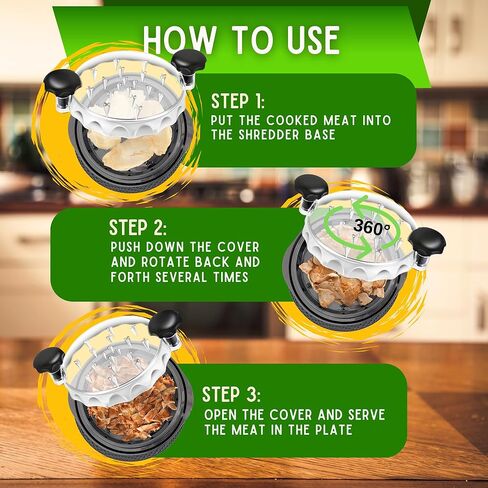 HOW TO USE

STEP 1:
PUT THE COOKED MEAT INTO THE SHREDDER BASE

STEP 2:
PUSH DOWN THE COVER AND ROTATE BACK AND FORTH SEVERAL TIMES

360°

STEP 3:
OPEN THE COVER AND SERVE THE MEAT IN THE PLATE