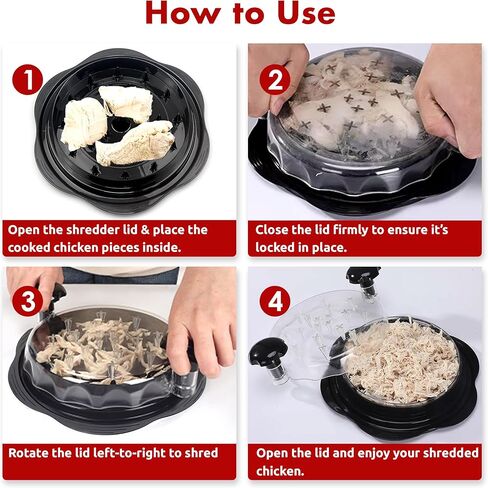 How to Use

1

Open the shredder lid & place the cooked chicken pieces inside.

2

Close the lid firmly to ensure it's locked in place.

3

Rotate the lid left-to-right to shred

4

Open the lid and enjoy your shredded chicken.