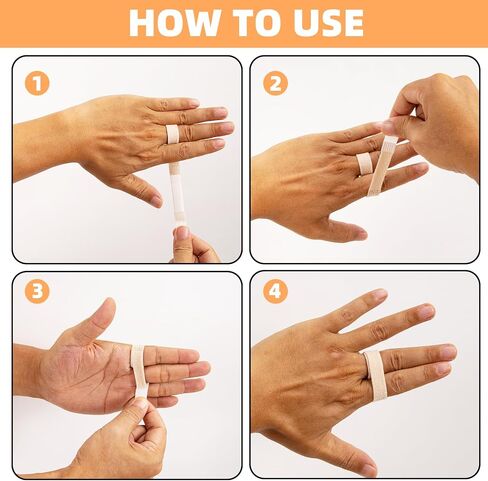 HOW TO USE

1

2

3

4