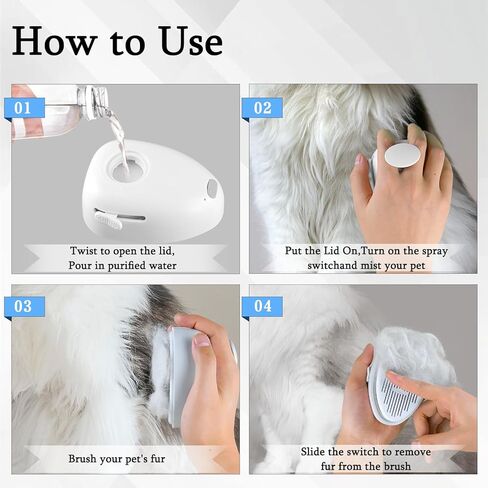 How to Use

01

Twist to open the lid,
Pour in purified water

02

Put the Lid On,Turn on the spray switchand mist your pet

03

Brush your pet's fur

04

Slide the switch to remove fur from the brush