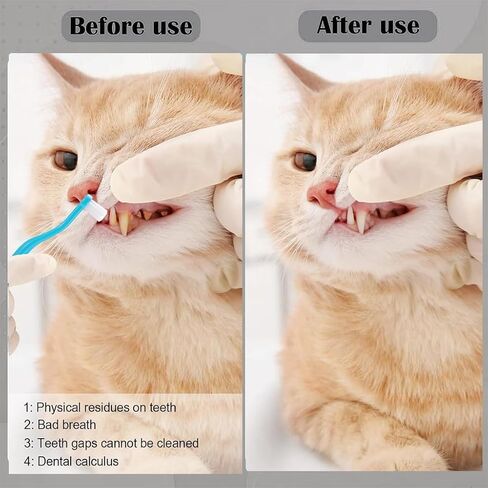 Before use

After use

1: Physical residues on teeth
2: Bad breath
3: Teeth gaps cannot be cleaned
4: Dental calculus