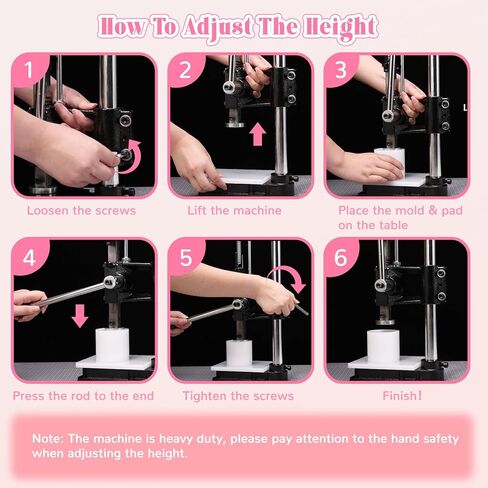 How To Adjust The Height

1

Loosen the screws

2

Lift the machine

3

Place the mold & pad on the table

4

Press the rod to the end

5

Tighten the screws

6

Finish!

Note: The machine is heavy duty, please pay attention to the hand safety when adjusting the height.