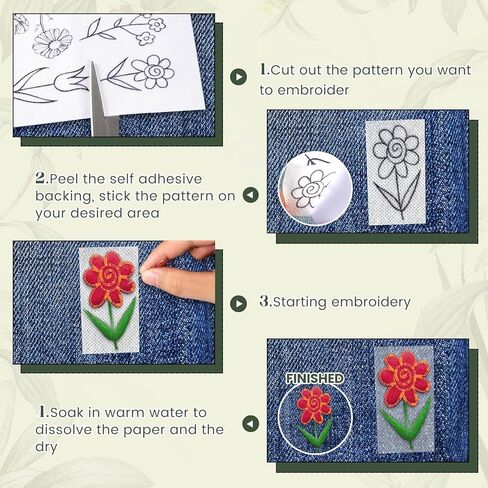 1.Cut out the pattern you want to embroider

2.Peel the self adhesive backing, stick the pattern on your desired area

3.Starting embroidery

FINISHED

1.Soak in warm water to dissolve the paper and the dry