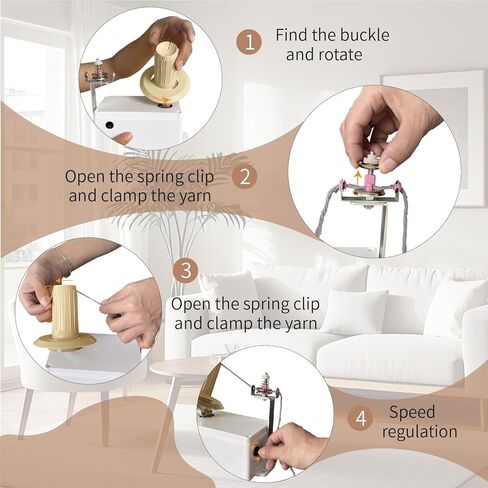 1 Find the buckle and rotate

Open the spring clip and clamp the yarn 2

3

Open the spring clip and clamp the yarn

4 Speed regulation