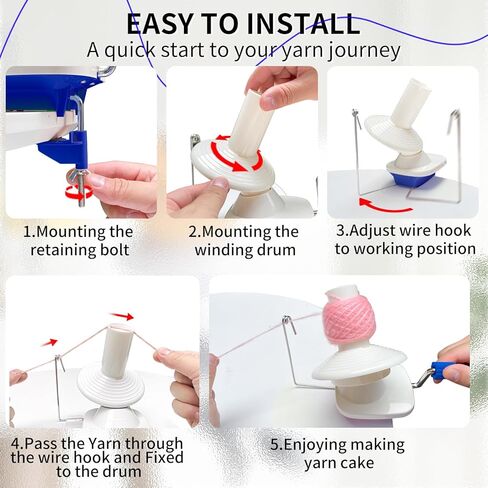 EASY TO INSTALL
A quick start to your yarn journey

1.Mounting the retaining bolt

2.Mounting the winding drum

3.Adjust wire hook to working position

4.Pass the Yarn through the wire hook and Fixed to the drum

5.Enjoying making yarn cake