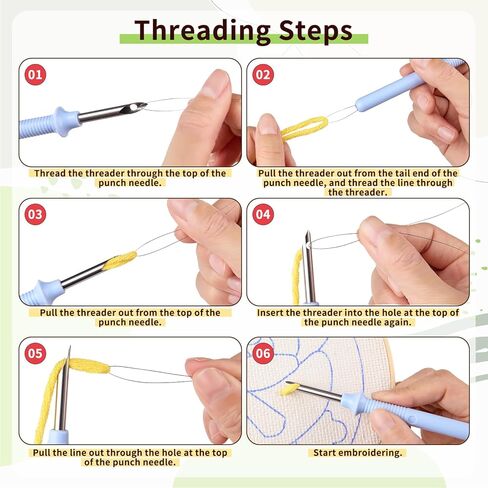 Threading Steps

01

Thread the threader through the top of the punch needle.

02

Pull the threader out from the tail end of the punch needle, and thread the line through the threader.

03

Pull the threader out from the top of the punch needle.

04

Insert the threader into the hole at the top of the punch needle again.

05

Pull the line out through the hole at the top of the punch needle.

06

Start embroidering.