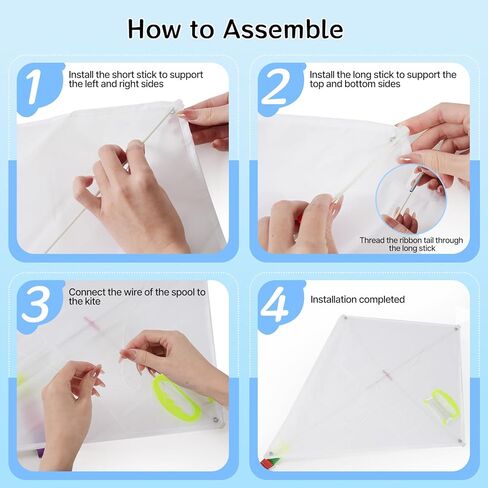 How to Assemble

1

Install the short stick to support the left and right sides

2

Install the long stick to support the top and bottom sides

Thread the ribbon tail through the long stick

3

Connect the wire of the spool to the kite

4

Installation completed