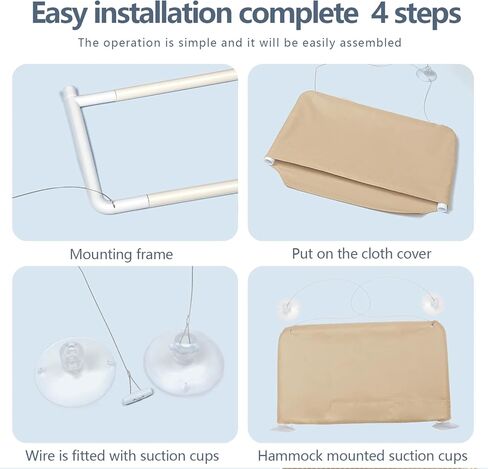 Easy installation complete 4 steps

The operation is simple and it will be easily assembled

Mounting frame

Put on the cloth cover

Wire is fitted with suction cups

Hammock mounted suction cups