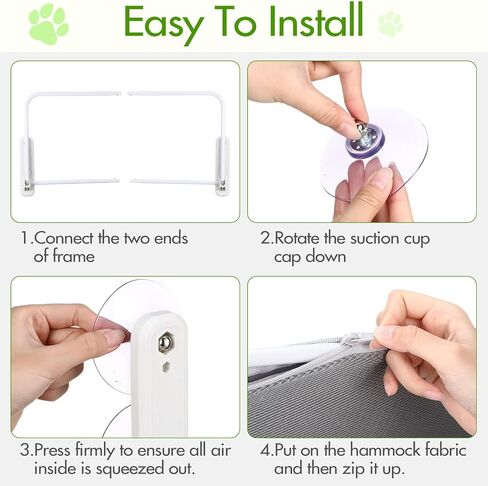 Easy To Install

1.Connect the two ends of frame

2.Rotate the suction cup cap down

3.Press firmly to ensure all air inside is squeezed out.

4.Put on the hammock fabric and then zip it up.