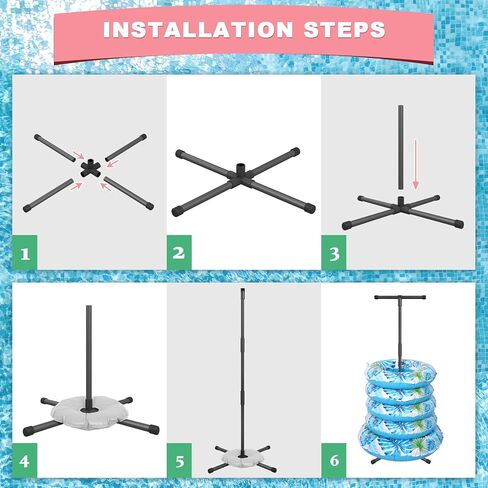 INSTALLATION STEPS

1

2

3

4

5

6