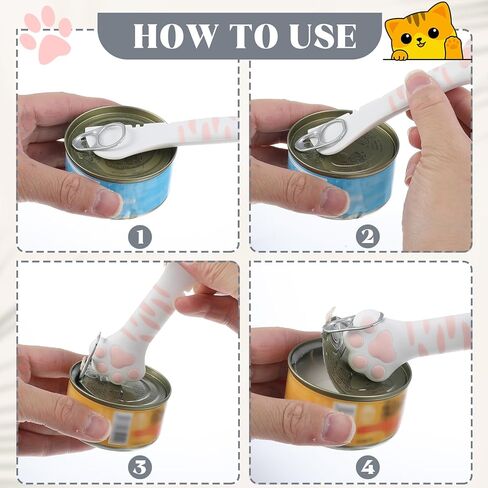 HOW TO USE

1

2

3

4