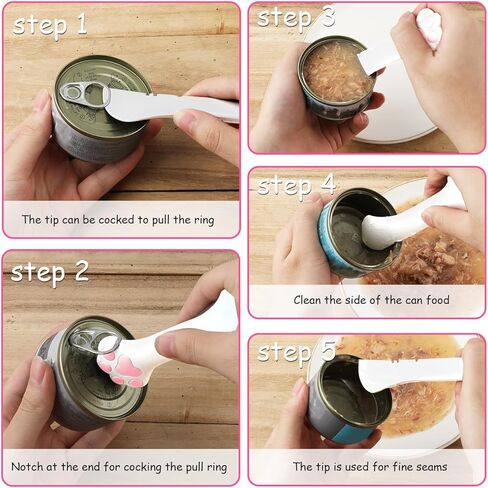 step 1

The tip can be cocked to pull the ring

step 2

Notch at the end for cocking the pull ring

step 3

step 4

Clean the side of the can food

step 5

The tip is used for fine seams