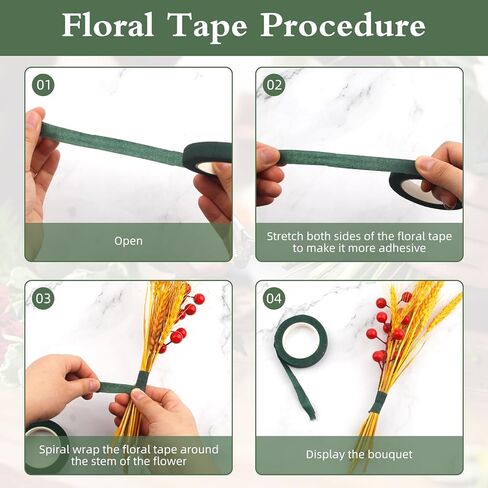 Floral Tape Procedure

01

Open

02

Stretch both sides of the floral tape to make it more adhesive

03

Spiral wrap the floral tape around the stem of the flower

04

Display the bouquet