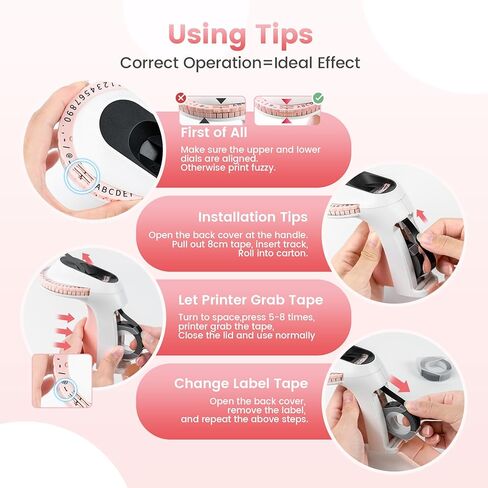 Using Tips

Correct Operation=Ideal Effect

1234567890

ABCDE

First of All

Make sure the upper and lower dials are aligned. Otherwise print fuzzy.

Installation Tips

Open the back cover at the handle. Pull out 8cm tape, insert track, Roll into carton.

Let Printer Grab Tape

Turn to space,press 5-8 times, printer grab the tape, Close the lid and use normally

Change Label Tape

Open the back cover, remove the label, and repeat the above steps.