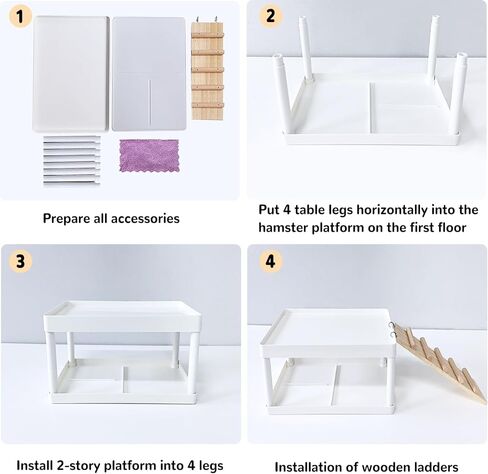 1

Prepare all accessories

2

Put 4 table legs horizontally into the hamster platform on the first floor

3

Install 2-story platform into 4 legs

4

Installation of wooden ladders