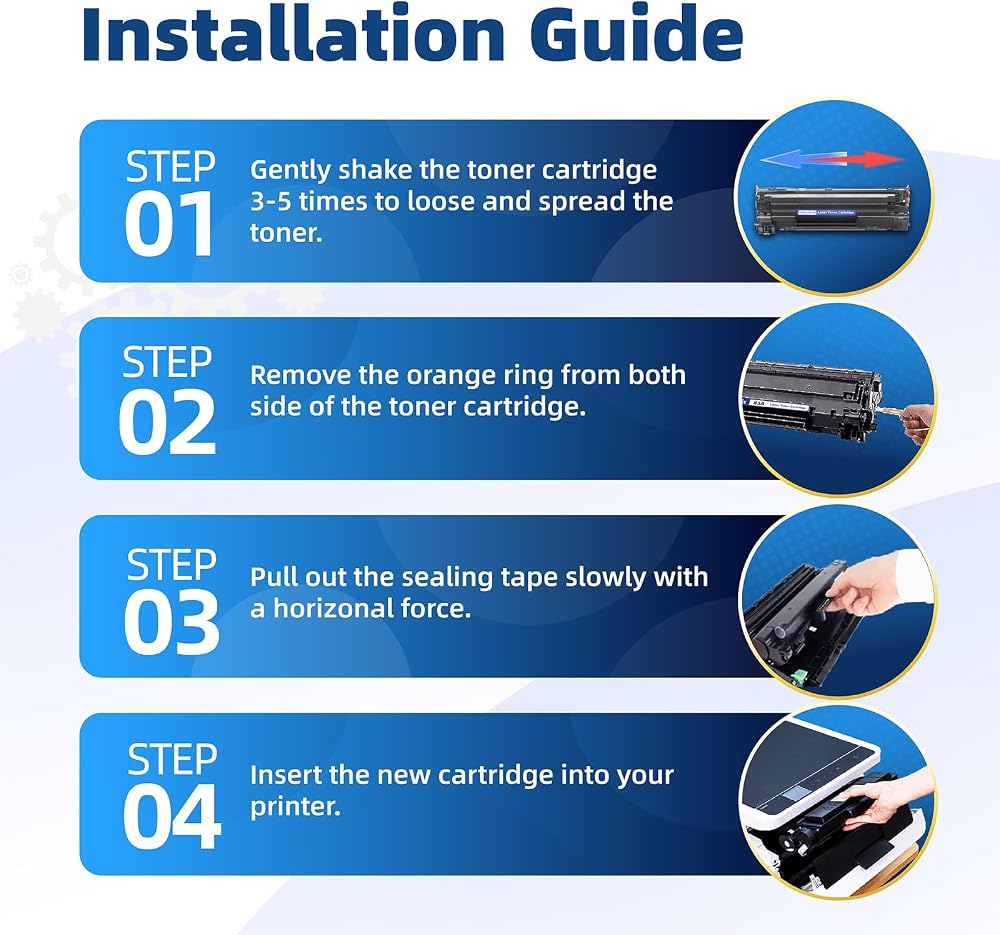 Installation Guide

STEP 01 Gently shake the toner cartridge 3-5 times to loose and spread the toner.

STEP 02 Remove the orange ring from both side of the toner cartridge.

STEP 03 Pull out the sealing tape slowly with a horizonal force.

STEP 04 Insert the new cartridge into your printer.