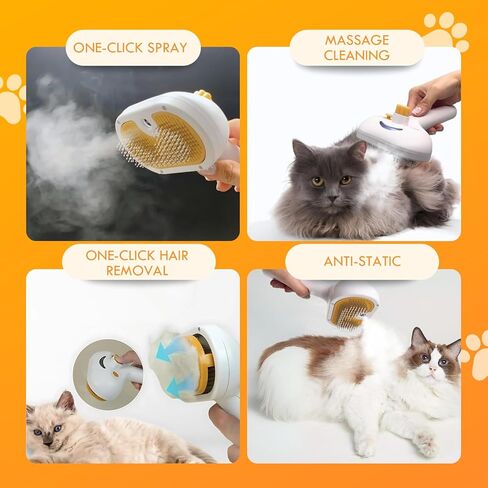 ONE-CLICK SPRAY

MASSAGE CLEANING

ONE-CLICK HAIR REMOVAL

ANTI-STATIC