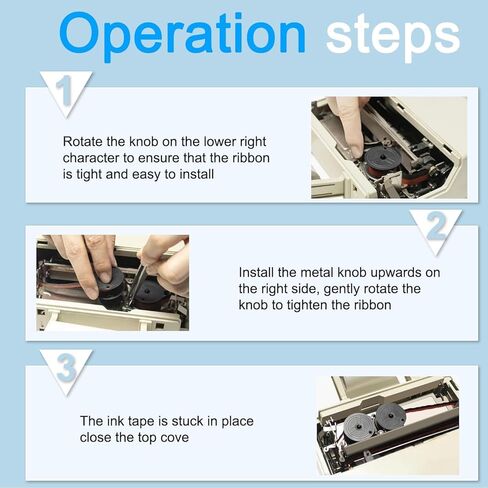 Operation steps

1

Rotate the knob on the lower right character to ensure that the ribbon is tight and easy to install

2

Install the metal knob upwards on the right side, gently rotate the knob to tighten the ribbon

3

The ink tape is stuck in place close the top cove