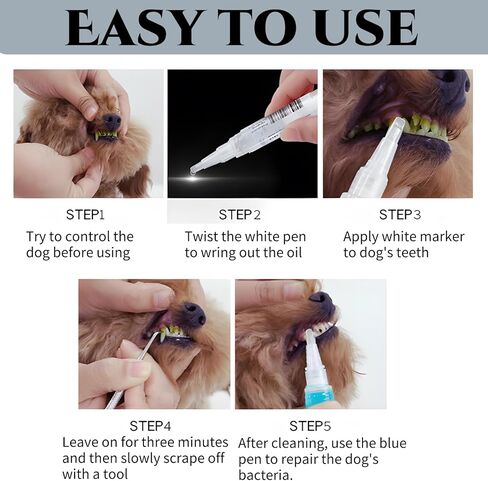 EASY TO USE

STEP1
Try to control the dog before using

STEP2
Twist the white pen to wring out the oil

STEP3
Apply white marker to dog's teeth

STEP4
Leave on for three minutes and then slowly scrape off with a tool

STEP5
After cleaning, use the blue pen to repair the dog's bacteria.