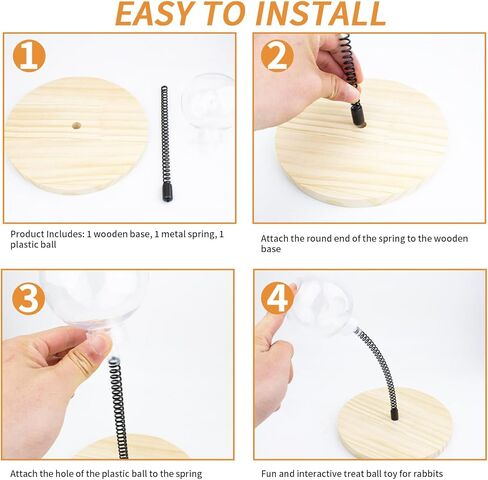 EASY TO INSTALL

1

Product Includes: 1 wooden base, 1 metal spring, 1 plastic ball

2

Attach the round end of the spring to the wooden base

3

Attach the hole of the plastic ball to the spring

4

Fun and interactive treat ball toy for rabbits